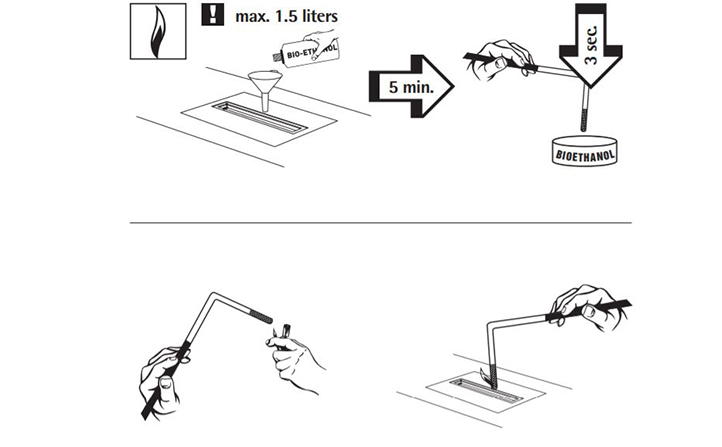 !

max. 1.5 liters

BIO-ETHANOL

5 min.

3 sec.

BIOETHANOL